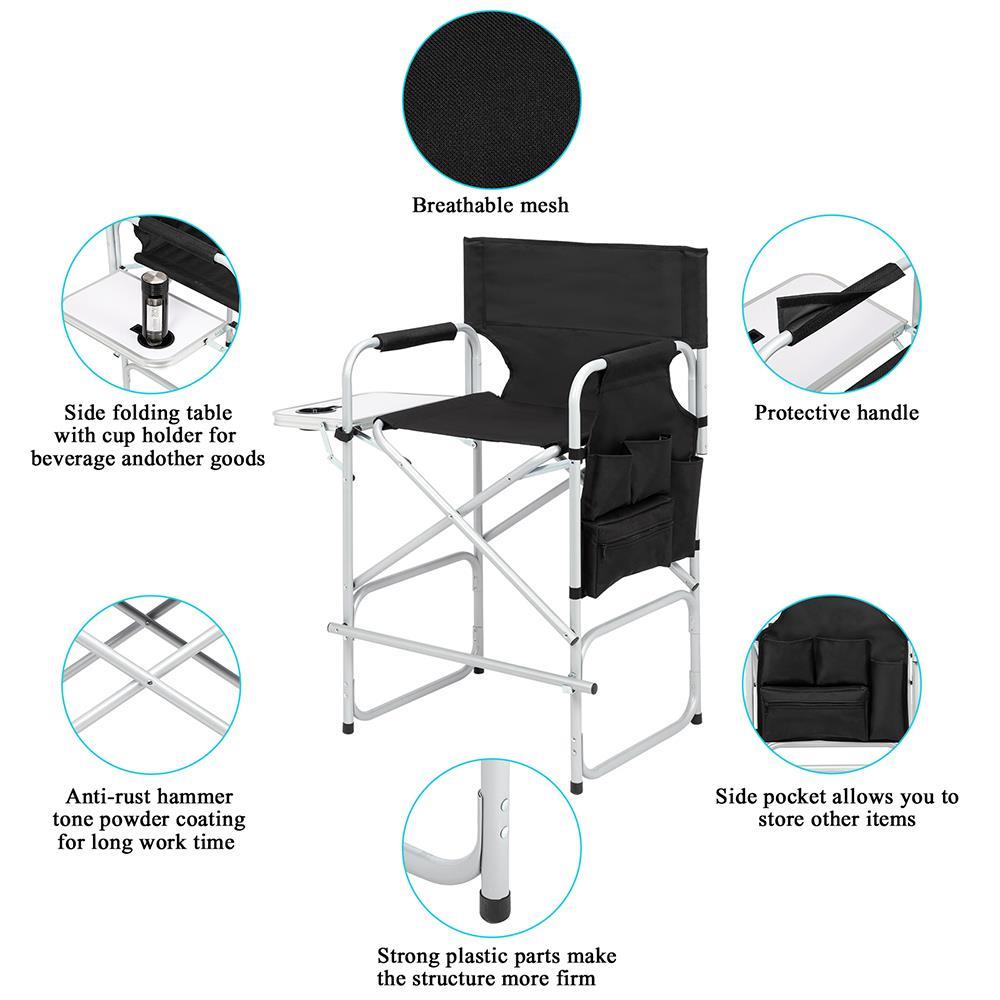 Breathable mesh

Side folding table with cup holder for beverage andother goods

Protective handle

Anti-rust hammer tone powder coating for long work time

Side pocket allows you to store other items

Strong plastic parts make the structure more firm