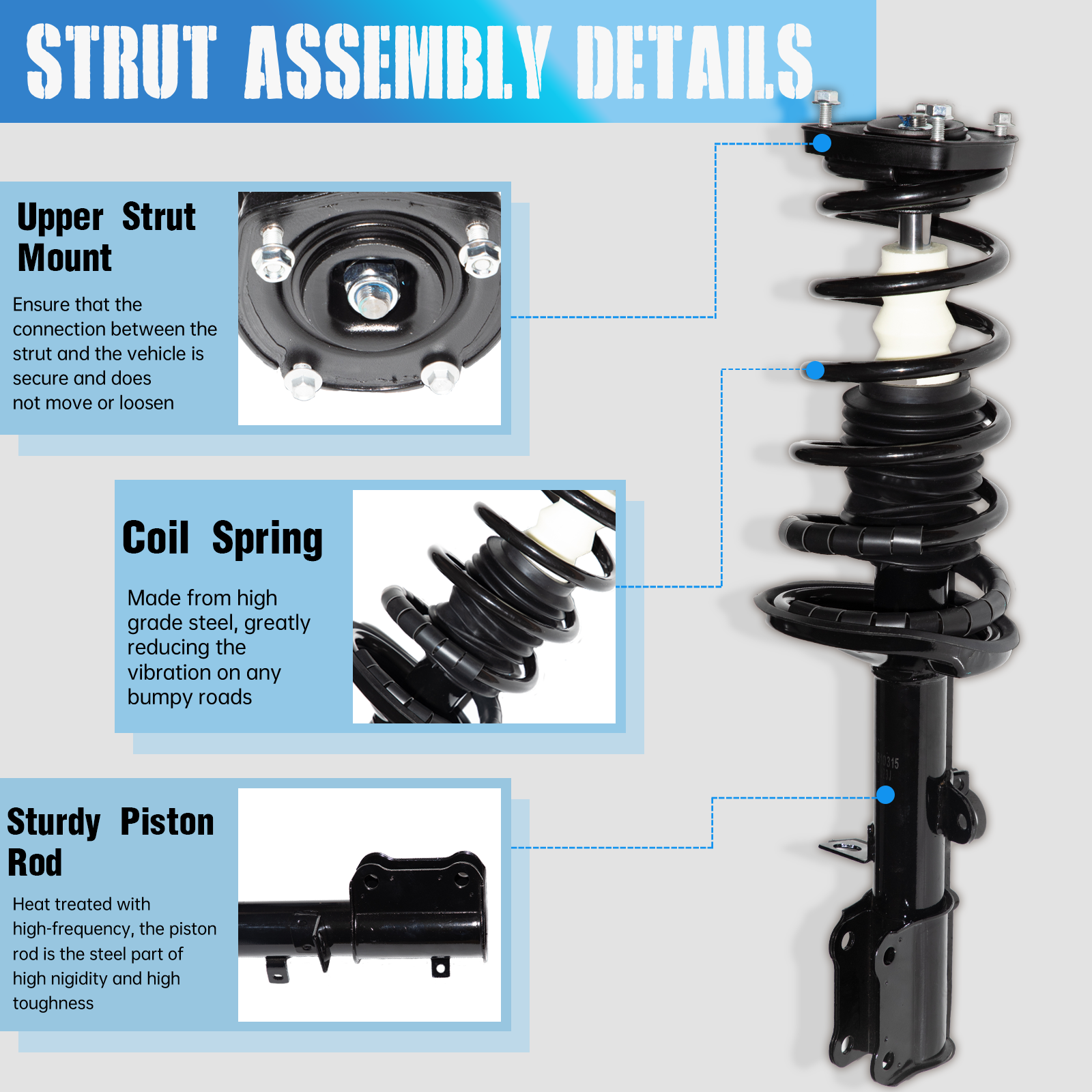 STRUT ASSEMBLY DETAILS

Upper Strut Mount

Ensure that the connection between the strut and the vehicle is secure and does not move or loosen

Coil Spring

Made from high grade steel, greatly reducing the vibration on any bumpy roads

Sturdy Piston Rod

Heat treated with high-frequency, the piston rod is the steel part of high nigidity and high toughness