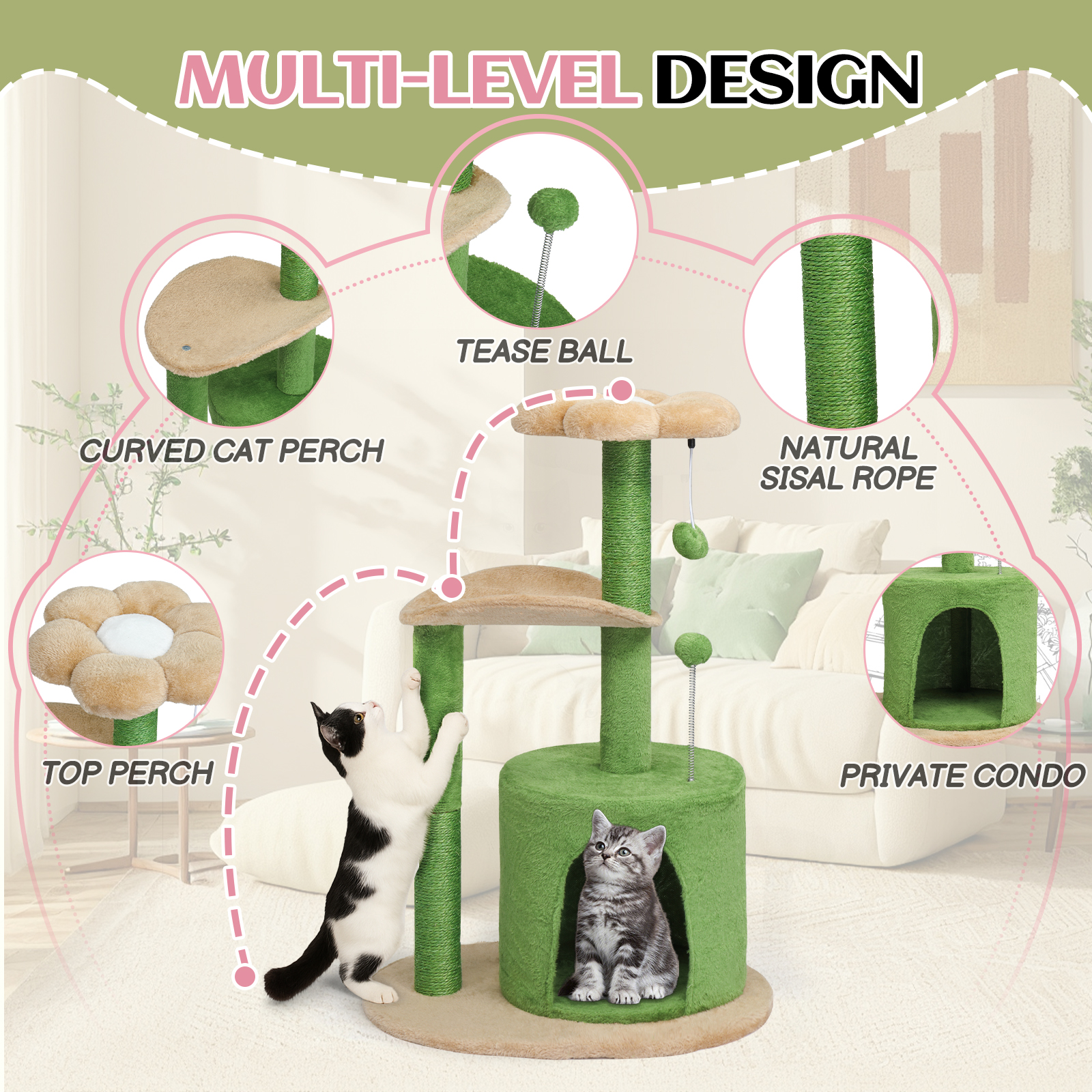 MULTI-LEVEL DESIGN

TEASE BALL

CURVED CAT PERCH

NATURAL SISAL ROPE

TOP PERCH

PRIVATE CONDO