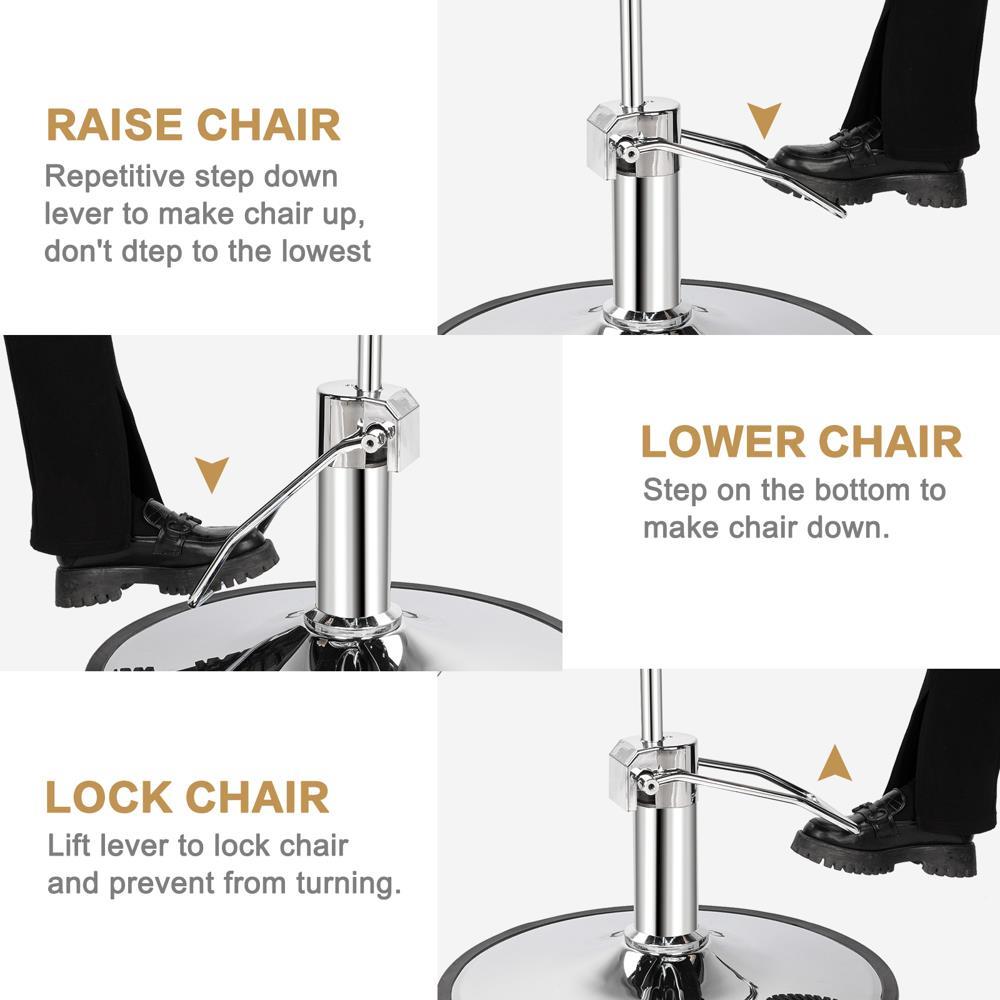 RAISE CHAIR

Repetitive step down lever to make chair up, don't dtep to the lowest

LOWER CHAIR

Step on the bottom to make chair down.

LOCK CHAIR

Lift lever to lock chair and prevent from turning.