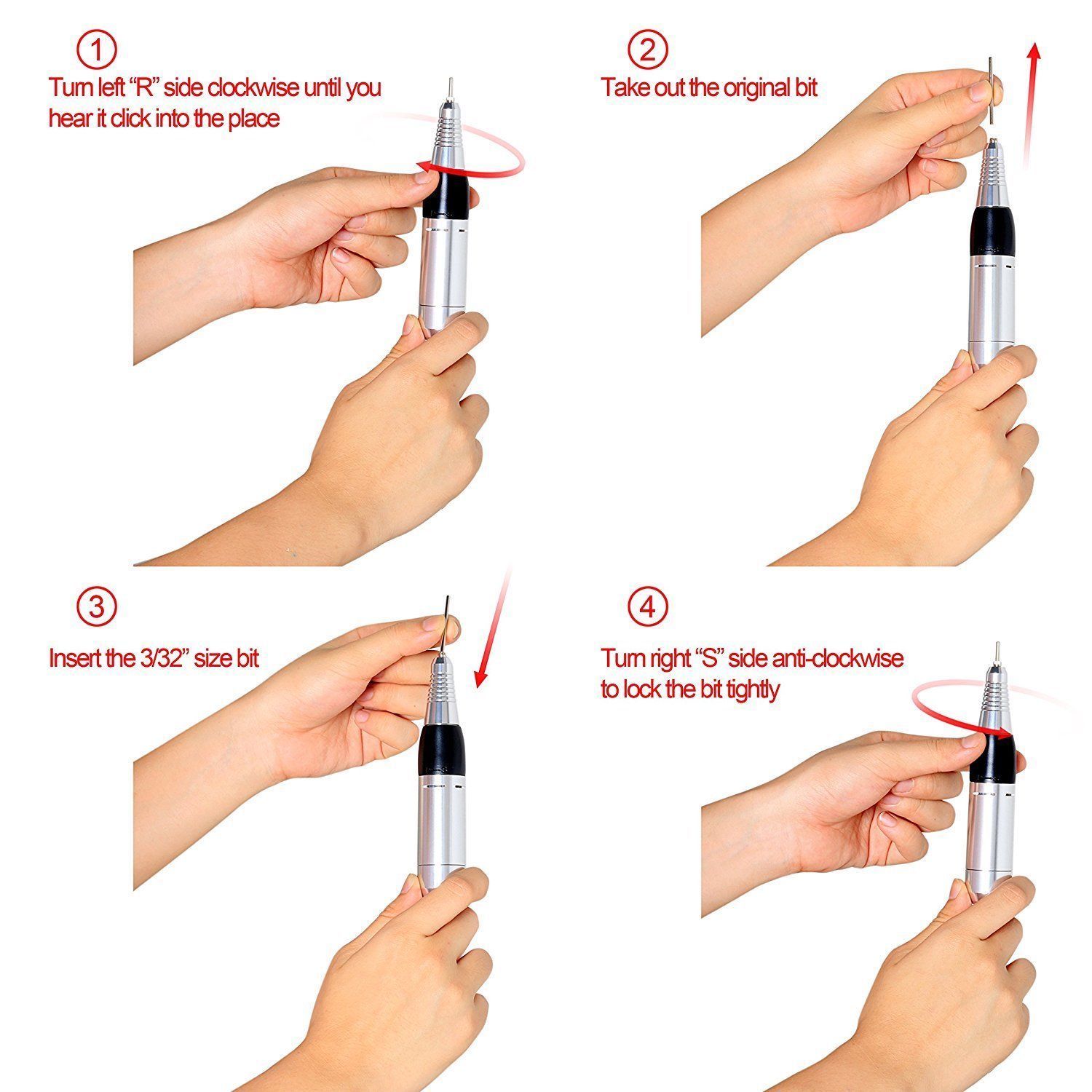 ①
Turn left "R" side clockwise until you hear it click into the place

②
Take out the original bit

③
Insert the 3/32" size bit

④
Turn right "S" side anti-clockwise to lock the bit tightly