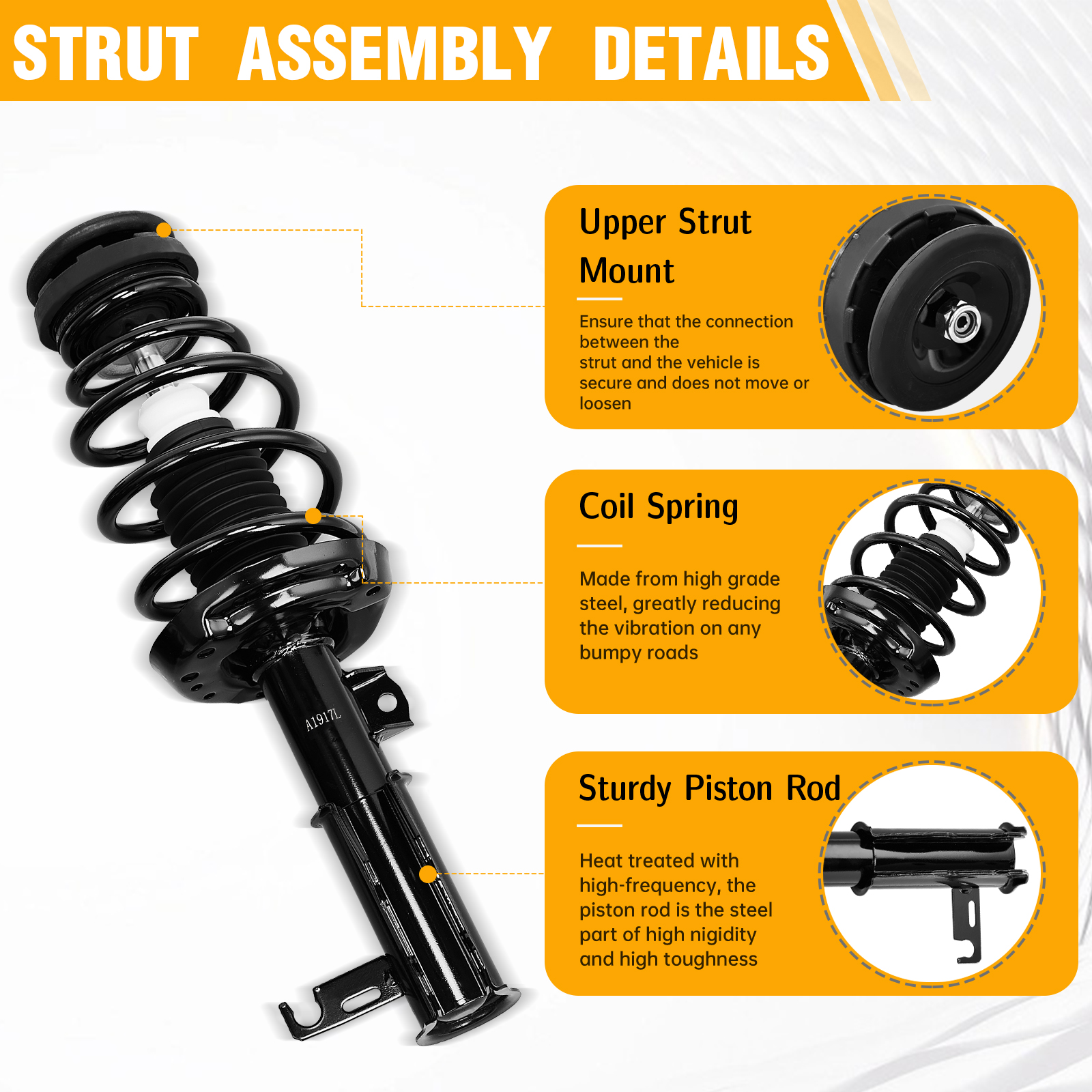 STRUT ASSEMBLY DETAILS

A1917L

Upper Strut Mount

Ensure that the connection between the strut and the vehicle is secure and does not move or loosen

Coil Spring

Made from high grade steel, greatly reducing the vibration on any bumpy roads

Sturdy Piston Rod

Heat treated with high-frequency, the piston rod is the steel part of high nigidity and high toughness