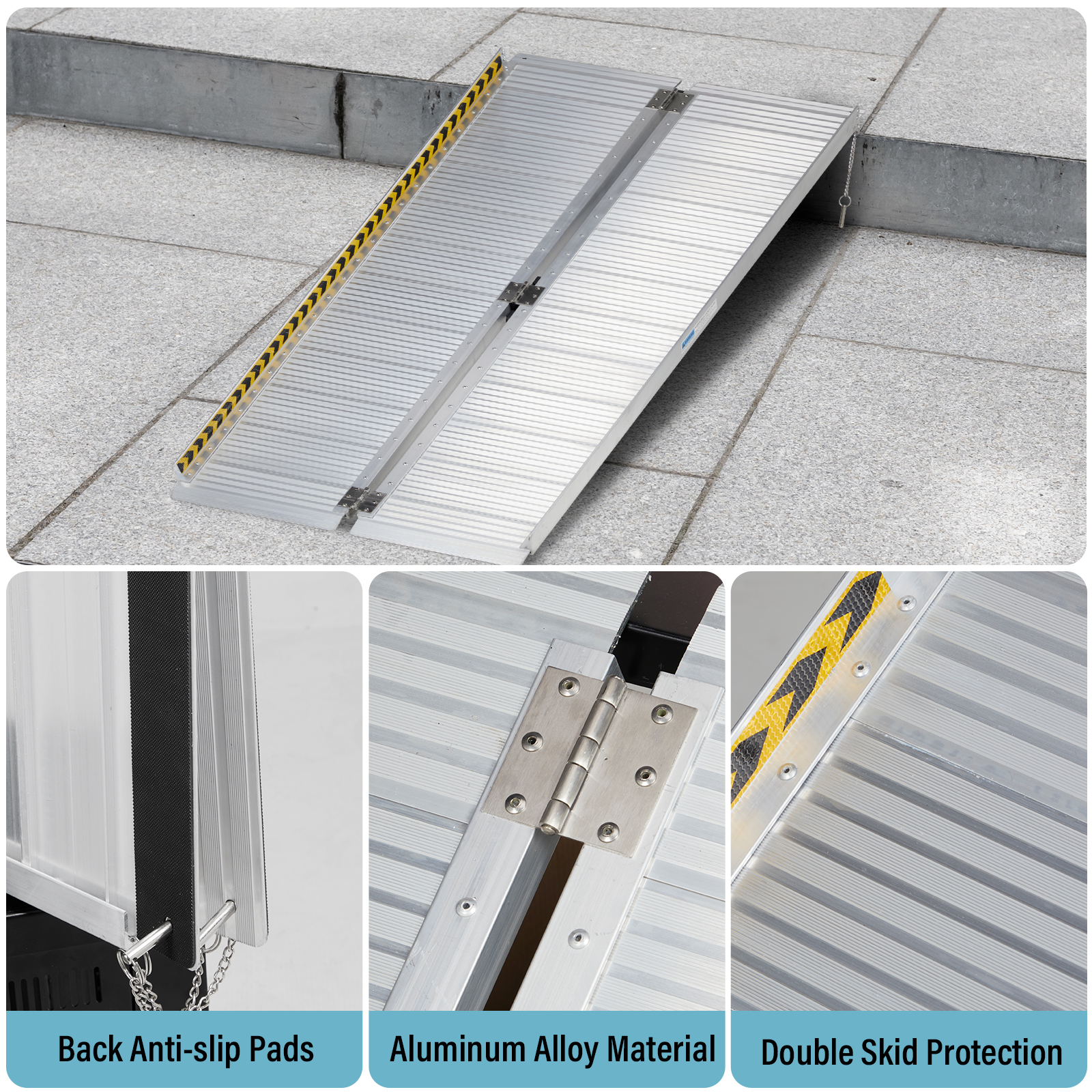 Back Anti-slip Pads

Aluminum Alloy Material

Double Skid Protection