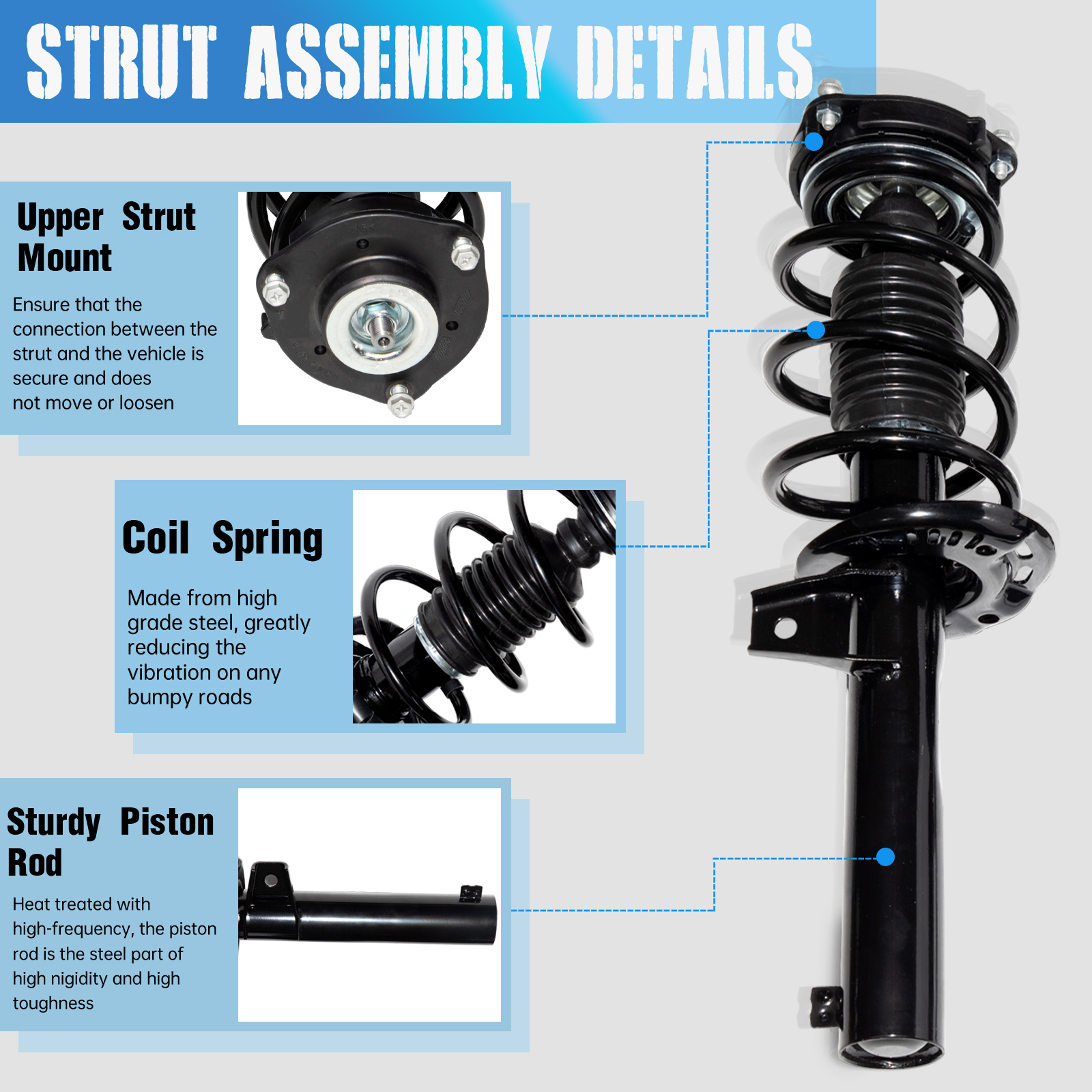 STRUT ASSEMBLY DETAILS

Upper Strut Mount

Ensure that the connection between the strut and the vehicle is secure and does not move or loosen

Coil Spring

Made from high grade steel, greatly reducing the vibration on any bumpy roads

Sturdy Piston Rod

Heat treated with high-frequency, the piston rod is the steel part of high nigidity and high toughness