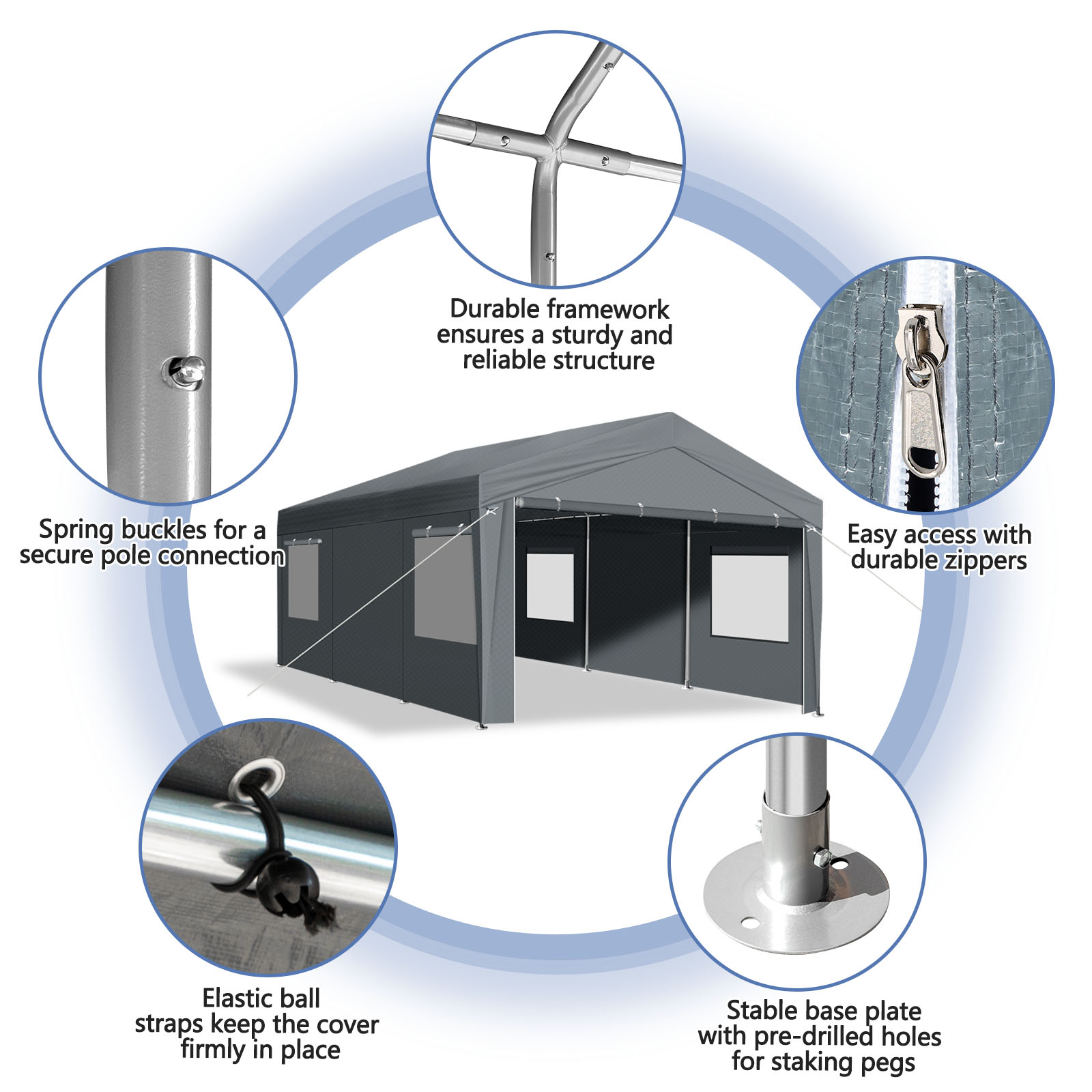 Durable framework ensures a sturdy and reliable structure

Spring buckles for a secure pole connection

Easy access with durable zippers

Elastic ball straps keep the cover firmly in place

Stable base plate with pre-drilled holes for staking pegs