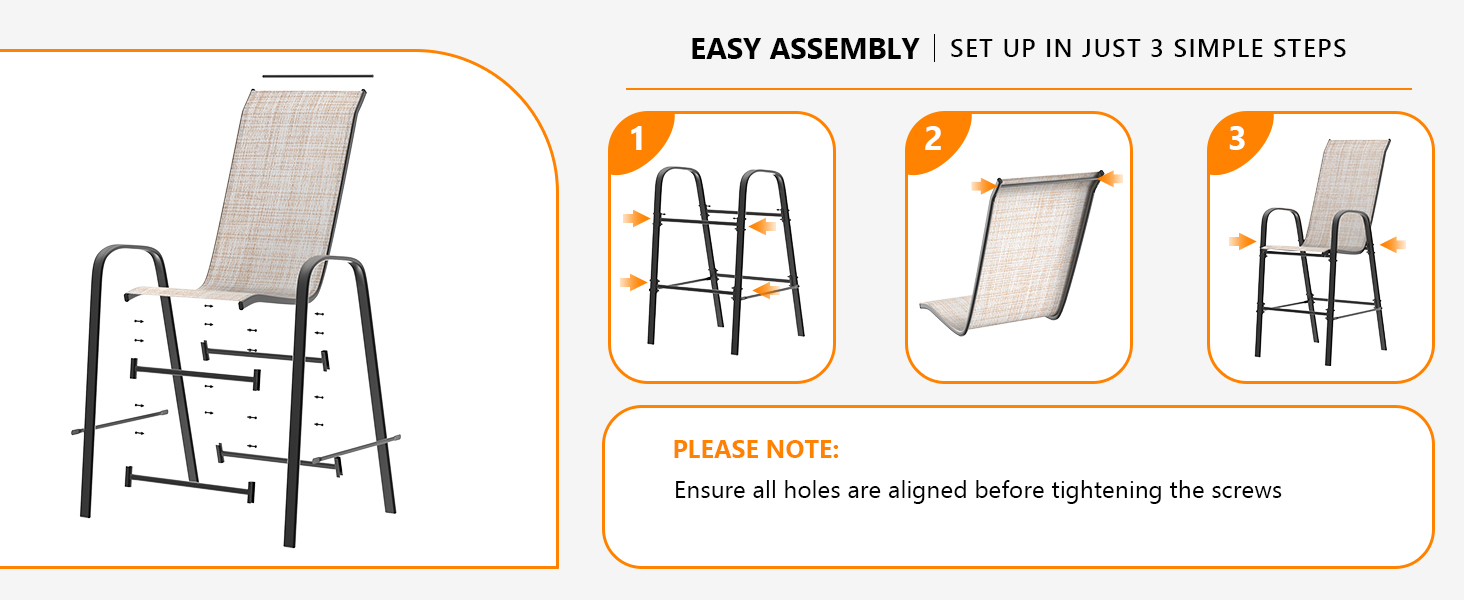 EASY ASSEMBLY | SET UP IN JUST 3 SIMPLE STEPS

1

2

3

PLEASE NOTE:

Ensure all holes are aligned before tightening the screws