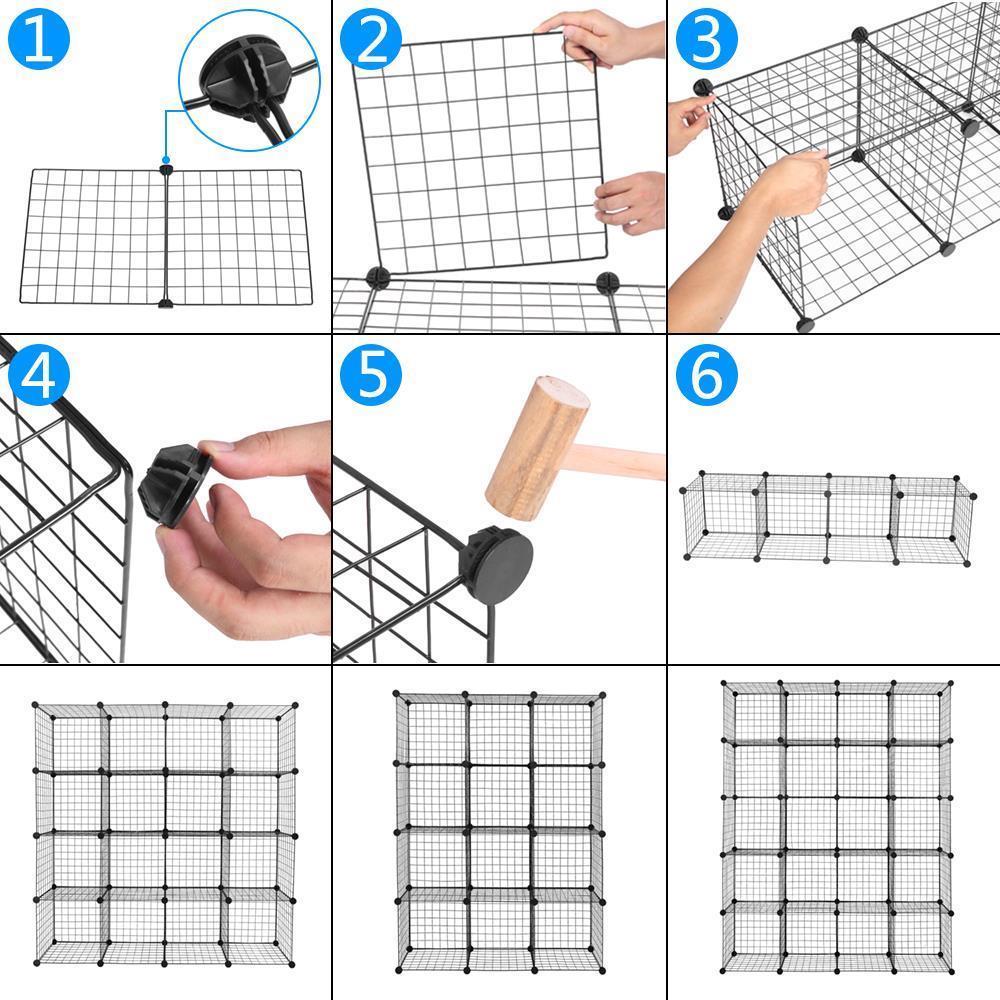 1

2

3

4

5

6