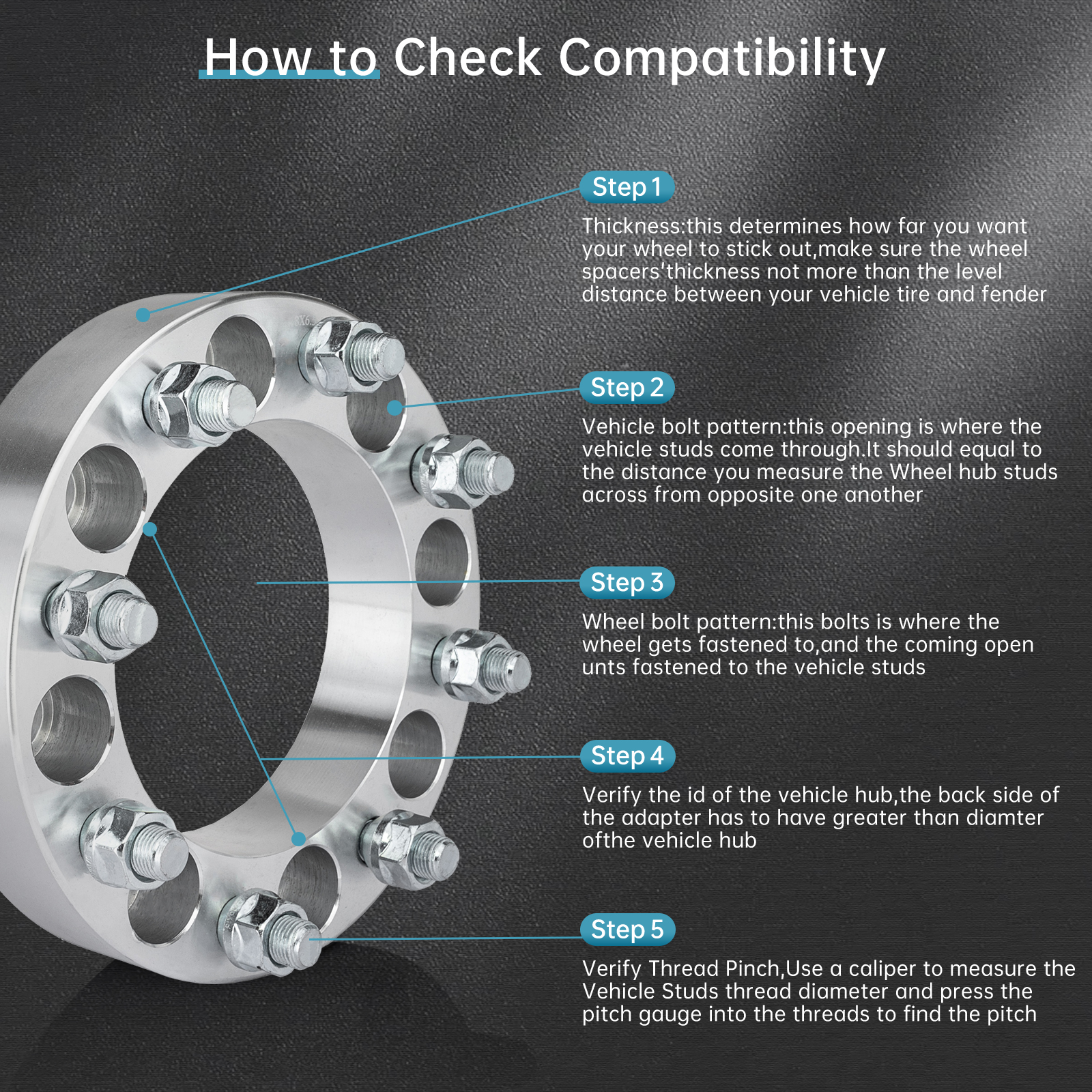 How to Check Compatibility

Step 1

Thickness:this determines how far you want your wheel to stick out,make sure the wheel spacers'thickness not more than the level distance between your vehicle tire and fender

Step 2

Vehicle bolt pattern:this opening is where the vehicle studs come through.It should equal to the distance you measure the Wheel hub studs across from opposite one another

Step 3

Wheel bolt pattern:this bolts is where the wheel gets fastened to,and the coming open unts fastened to the vehicle studs

Step 4

Verify the id of the vehicle hub,the back side of the adapter has to have greater than diamter ofthe vehicle hub

Step 5

Verify Thread Pinch,Use a caliper to measure the Vehicle Studs thread diameter and press the pitch gauge into the threads to find the pitch