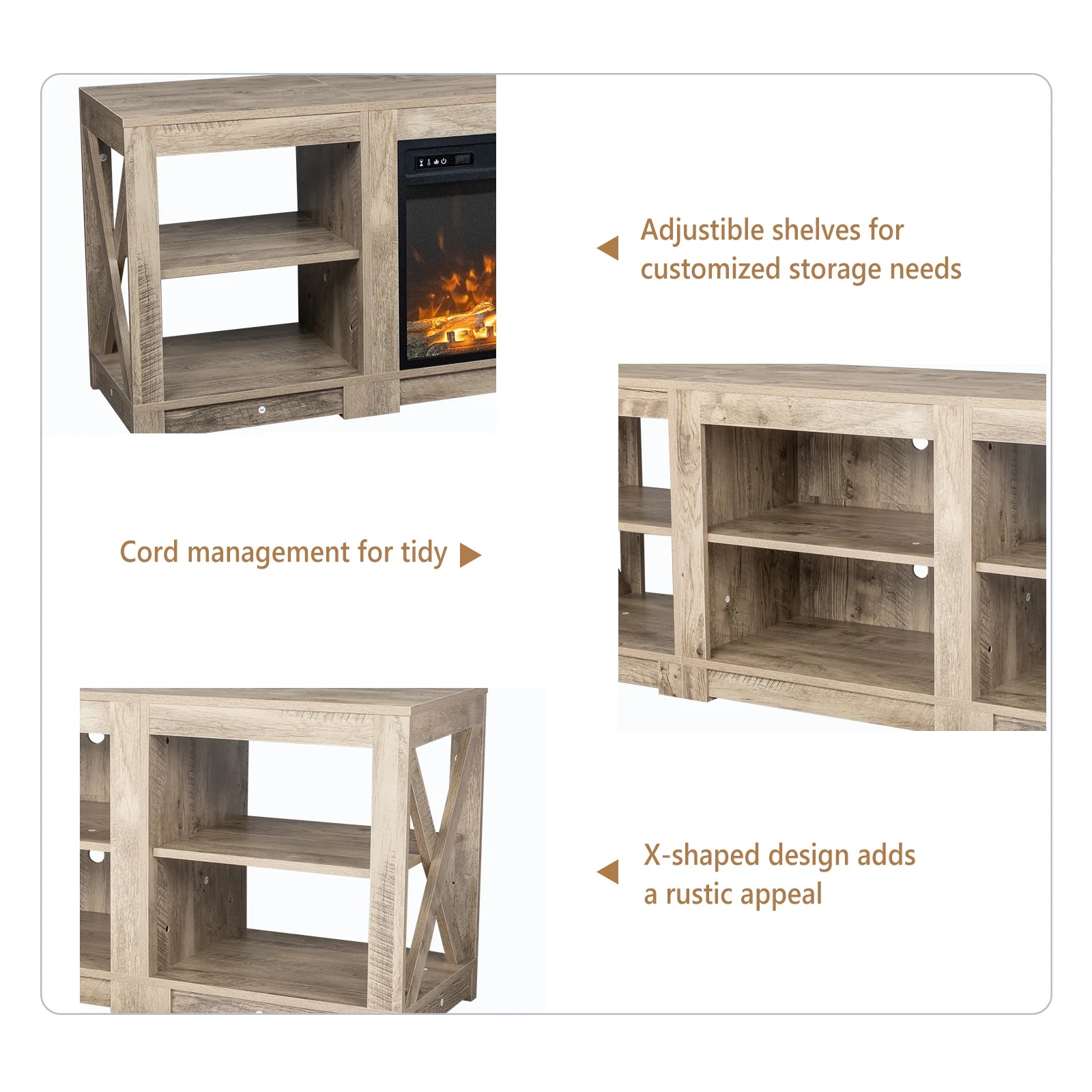 Adjustible shelves for customized storage needs

Cord management for tidy

X-shaped design adds a rustic appeal